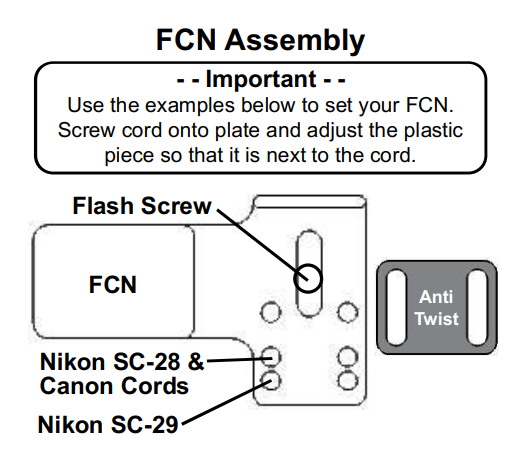 FCN Assembly

- - Important - -
Use the examples below to set your FCN. Screw cord onto plate and adjust the plastic piece so that it is next to the cord.

Flash Screw

FCN

Anti Twist

Nikon SC-28 & Canon Cords

Nikon SC-29